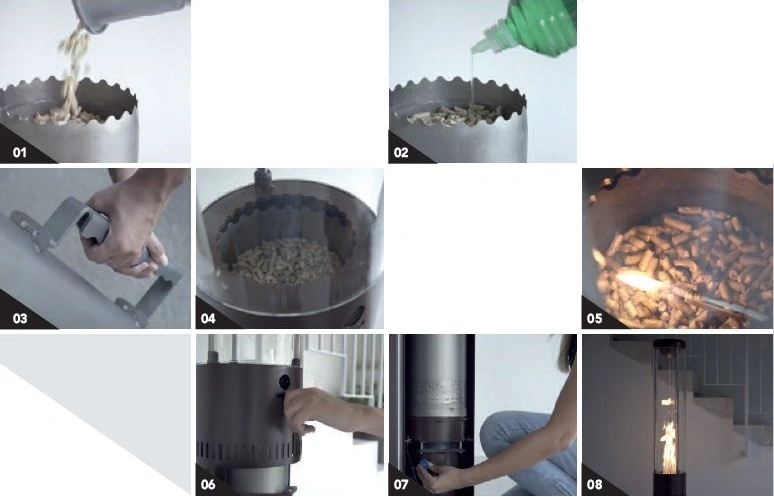 01

02

03

04

05

06

07

08